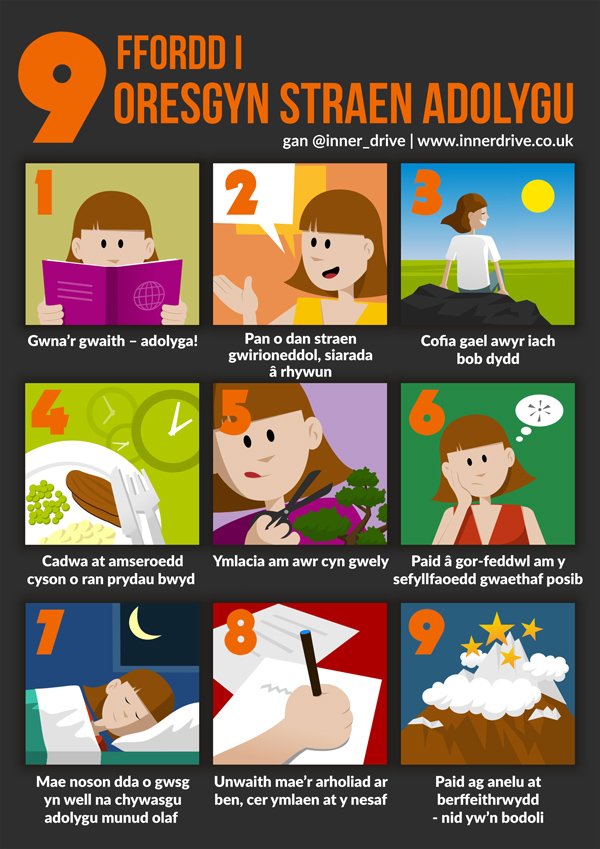 9 FFORDD I ORESGYN STRAEN ADOLYGU

gan @inner_drive | www.innerdrive.co.uk

1
Gwna'r gwaith – adolyga!

2
Pan o dan straen gwirioneddol, siarada â rhywun

3
Cofia gael awyr iach bob dydd

4
Cadwa at amseroedd cyson o ran prydau bwyd

5
Ymlacia am awr cyn gwely

6
Paid â gor-feddwl am y sefyllfaoedd gwaethaf posib

7
Mae noson dda o gwsg yn well na chywasgu adolygu munud olaf

8
Unwaith mae'r arholiad ar ben, cer ymlaen at y nesaf

9
Paid ag anelu at berffeithrwydd - nid yw'n bodoli